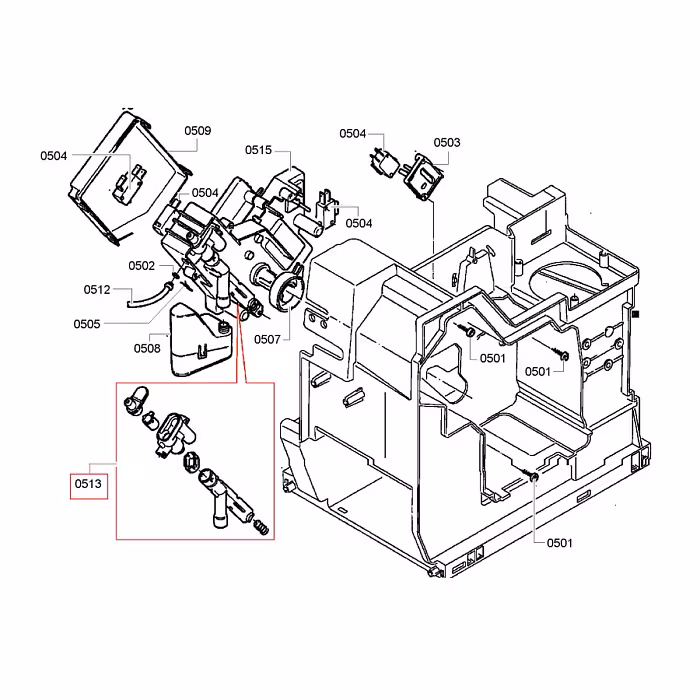 0509
0504
0515
0504
0503
0504
0504
0502
0512
0505
0508
0507
0501
0501
0513
0501