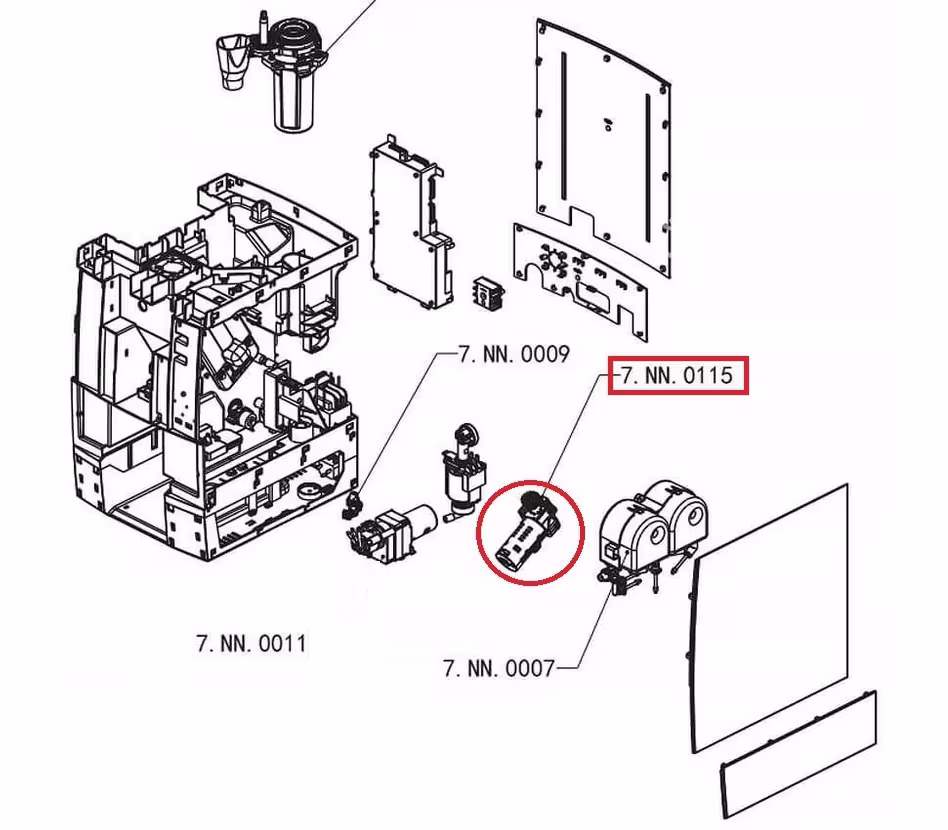 7. NN. 0009

7. NN. 0115

7. NN. 0011

7. NN. 0007